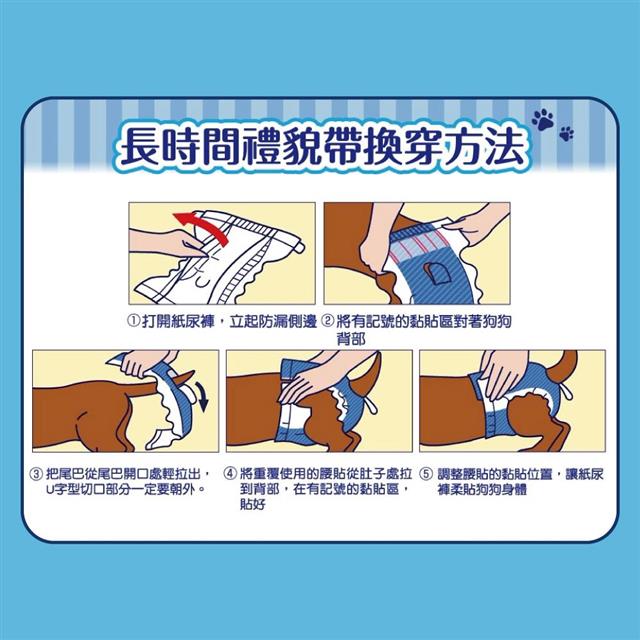 長時間禮貌帶換穿方法

①打開紙尿褲，立起防漏側邊

②將有記號的黏貼區對著狗狗背部

③把尾巴從尾巴開口處輕拉出，U字型切口部分一定要朝外。

④將重覆使用的腰貼從肚子處拉到背部，在有記號的黏貼區，貼好

⑤調整腰貼的黏貼位置，讓紙尿褲柔貼狗狗身體