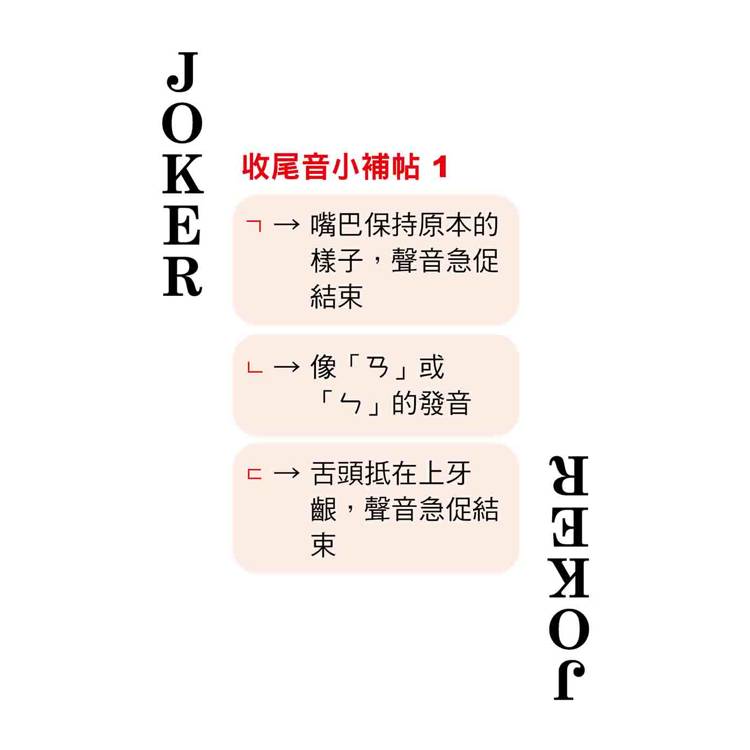 JOKER

收尾音小補帖 1

ㄱ → 嘴巴保持原本的樣子，聲音急促結束

ㄴ → 像「ㄢ」或「ㄣ」的發音

ㄷ → 舌頭抵在上牙齦，聲音急促結束

JOKER