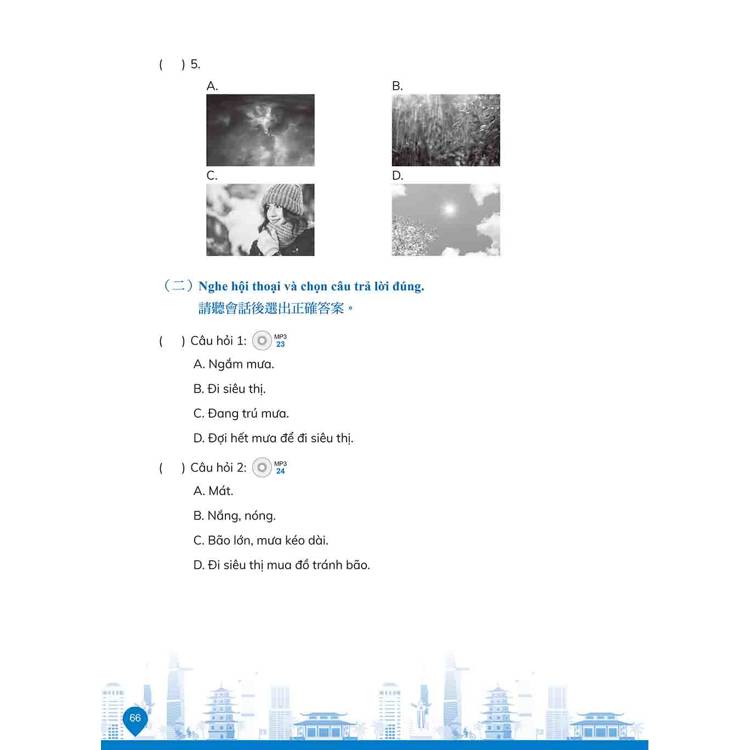 (　) 5.

A.

B.

C.

D.

（二）Nghe hội thoại và chọn câu trả lời đúng.
請聽會話後選出正確答案。

(　) Câu hỏi 1: MP3 23

A. Ngắm mưa.

B. Đi siêu thị.

C. Đang trú mưa.

D. Đợi hết mưa để đi siêu thị.

(　) Câu hỏi 2: MP3 24

A. Mát.

B. Nắng, nóng.

C. Bão lớn, mưa kéo dài.

D. Đi siêu thị mua đồ tránh bão.

66