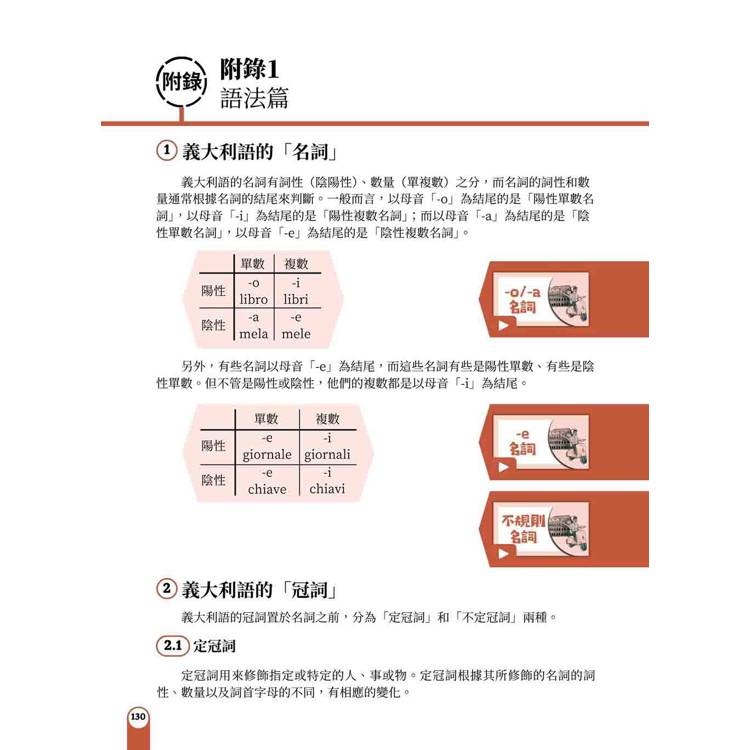 附錄

附錄1
語法篇

① 義大利語的「名詞」

義大利語的名詞有詞性（陰陽性）、數量（單複數）之分，而名詞的詞性和數量通常根據名詞的結尾來判斷。一般而言，以母音「-o」為結尾的是「陽性單數名詞」，以母音「-i」為結尾的是「陽性複數名詞」；而以母音「-a」為結尾的是「陰性單數名詞」，以母音「-e」為結尾的是「陰性複數名詞」。

| | 單數 | 複數 |
|---|---|---|
| 陽性 | -o libro | -i libri |
| 陰性 | -a mela | -e mele |

-o/-a 名詞

另外，有些名詞以母音「-e」為結尾，而這些名詞有些是陽性單數、有些是陰性單數。但不管是陽性或陰性，他們的複數都是以母音「-i」為結尾。

| | 單數 | 複數 |
|---|---|---|
| 陽性 | -e giornale | -i giornali |
| 陰性 | -e chiave | -i chiavi |

-e 名詞

不規則 名詞

② 義大利語的「冠詞」

義大利語的冠詞置於名詞之前，分為「定冠詞」和「不定冠詞」兩種。

2.1 定冠詞

定冠詞用來修飾指定或特定的人、事或物。定冠詞根據其所修飾的名詞的詞性、數量以及詞首字母的不同，有相應的變化。

130