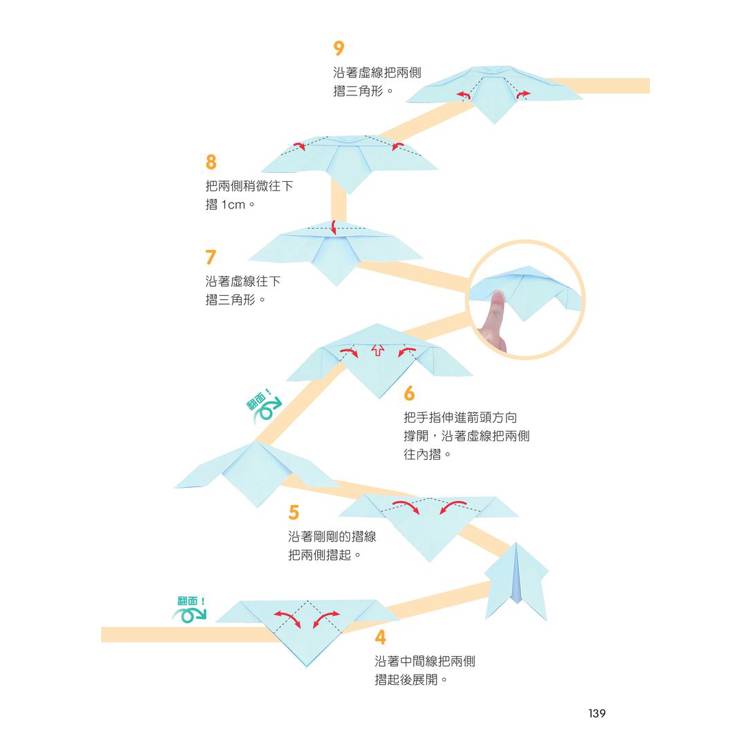 9
沿著虛線把兩側摺三角形。

8
把兩側稍微往下摺 1cm。

7
沿著虛線往下摺三角形。

翻面！

6
把手指伸進箭頭方向撐開，沿著虛線把兩側往內摺。

5
沿著剛剛的摺線把兩側摺起。

翻面！

4
沿著中間線把兩側摺起後展開。

139