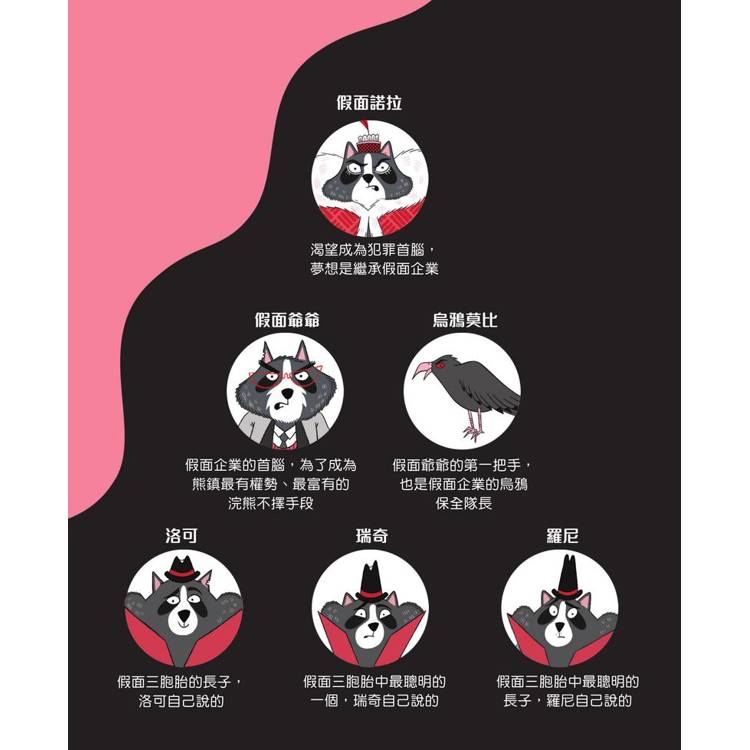 假面諾拉

渴望成為犯罪首腦，夢想是繼承假面企業

假面爺爺

假面企業的首腦，為了成為熊鎮最有權勢、最富有的浣熊不擇手段

烏鴉莫比

假面爺爺的第一把手，也是假面企業的烏鴉保全隊長

洛可

假面三胞胎的長子，洛可自己說的

瑞奇

假面三胞胎中最聰明的一個，瑞奇自己說的

羅尼

假面三胞胎中最聰明的長子，羅尼自己說的