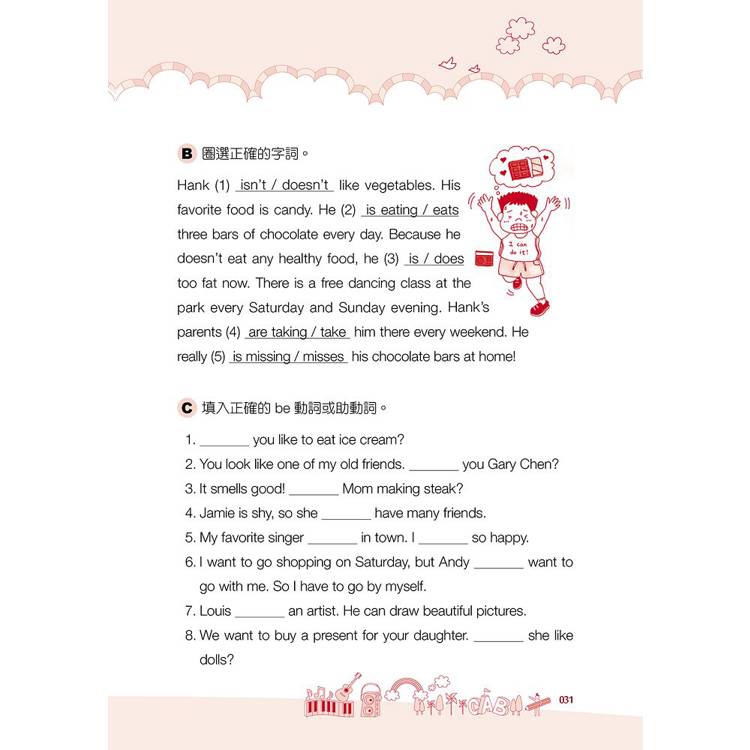 B 圈選正確的字詞。

Hank (1) isn't / doesn't like vegetables. His favorite food is candy. He (2) is eating / eats three bars of chocolate every day. Because he doesn't eat any healthy food, he (3) is / does too fat now. There is a free dancing class at the park every Saturday and Sunday evening. Hank's parents (4) are taking / take him there every weekend. He really (5) is missing / misses his chocolate bars at home!

I can do it!

C 填入正確的 be 動詞或助動詞。

1. _______ you like to eat ice cream?
2. You look like one of my old friends. _______ you Gary Chen?
3. It smells good! _______ Mom making steak?
4. Jamie is shy, so she _______ have many friends.
5. My favorite singer _______ in town. I _______ so happy.
6. I want to go shopping on Saturday, but Andy _______ want to go with me. So I have to go by myself.
7. Louis _______ an artist. He can draw beautiful pictures.
8. We want to buy a present for your daughter. _______ she like dolls?

CAB

031