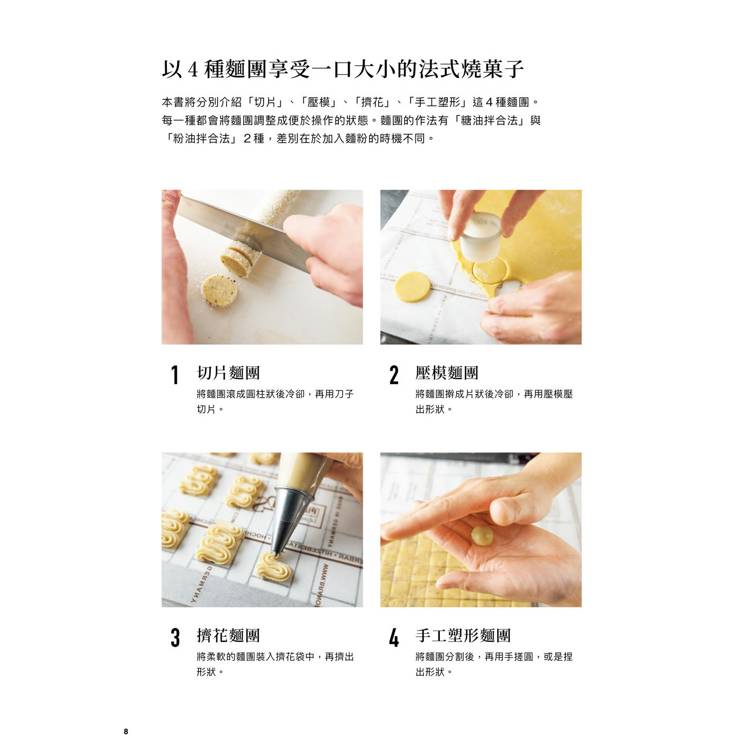 以 4 種麵團享受一口大小的法式燒菓子

本書將分別介紹「切片」、「壓模」、「擠花」、「手工塑形」這 4 種麵團。每一種都會將麵團調整成便於操作的狀態。麵團的作法有「糖油拌合法」與「粉油拌合法」2 種，差別在於加入麵粉的時機不同。

1 切片麵團
將麵團滾成圓柱狀後冷卻，再用刀子切片。

2 壓模麵團
將麵團擀成片狀後冷卻，再用壓模壓出形狀。

3 擠花麵團
將柔軟的麵團裝入擠花袋中，再擠出形狀。

4 手工塑形麵團
將麵團分割後，再用手搓圓，或是捏出形狀。

8